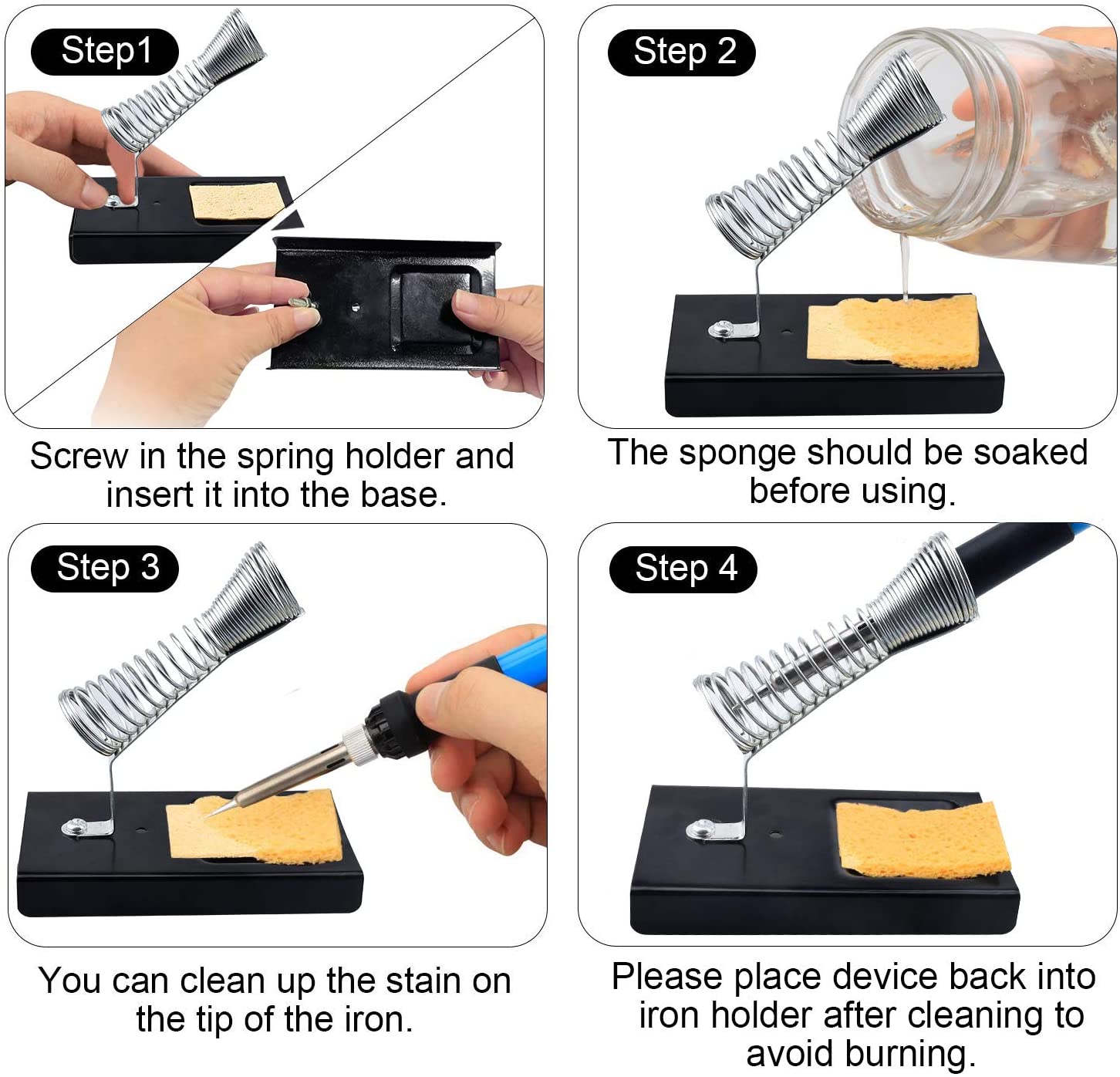 Step1

Screw in the spring holder and insert it into the base.

Step 2

The sponge should be soaked before using.

Step 3

You can clean up the stain on the tip of the iron.

Step 4

Please place device back into iron holder after cleaning to avoid burning.