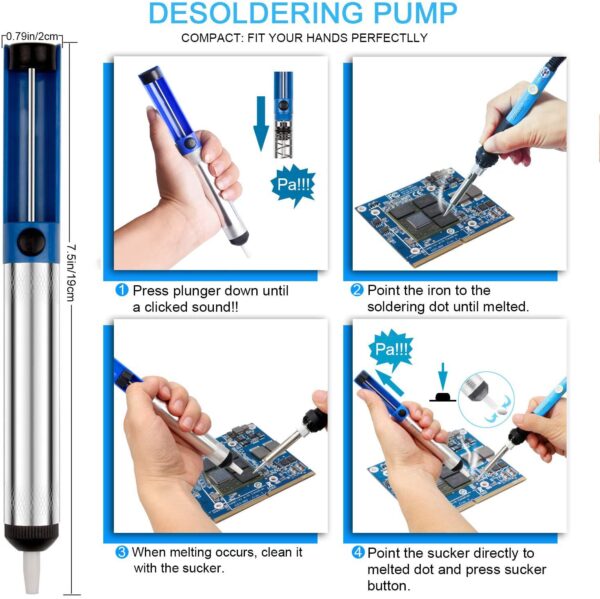 DESOLDERING PUMP
COMPACT: FIT YOUR HANDS PERFECTLLY

0.79in/2cm

7.5in/19cm

Pa!!!

1 Press plunger down until a clicked sound!!

2 Point the iron to the soldering dot until melted.

3 When melting occurs, clean it with the sucker.

Pa!!!

4 Point the sucker directly to melted dot and press sucker button.