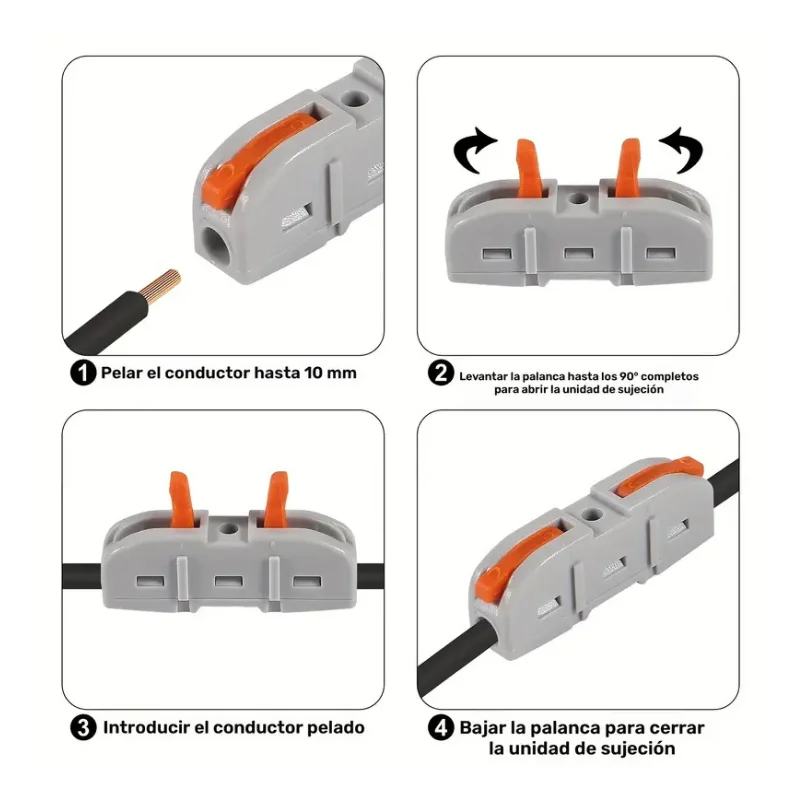 1 Pelar el conductor hasta 10 mm

2 Levantar la palanca hasta los 90° completos para abrir la unidad de sujeción

3 Introducir el conductor pelado

4 Bajar la palanca para cerrar la unidad de sujeción